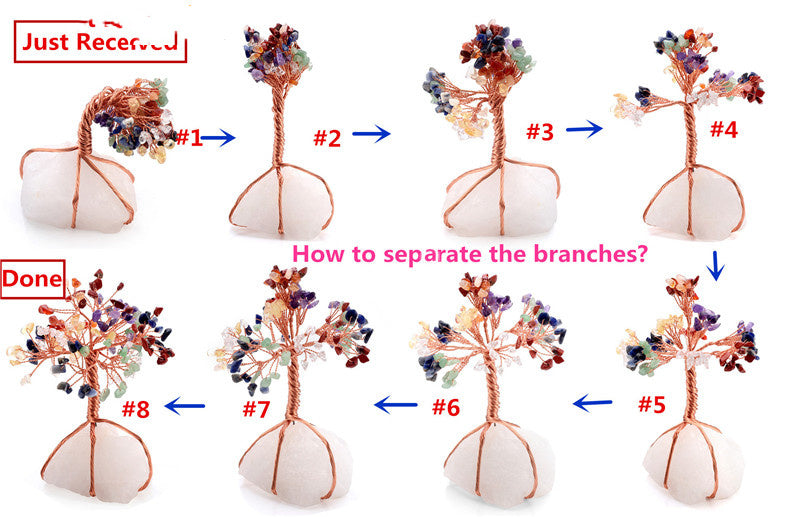 Just Received

#1

#2

#3

#4

How to separate the branches?

Done

#8

#7

#6

#5